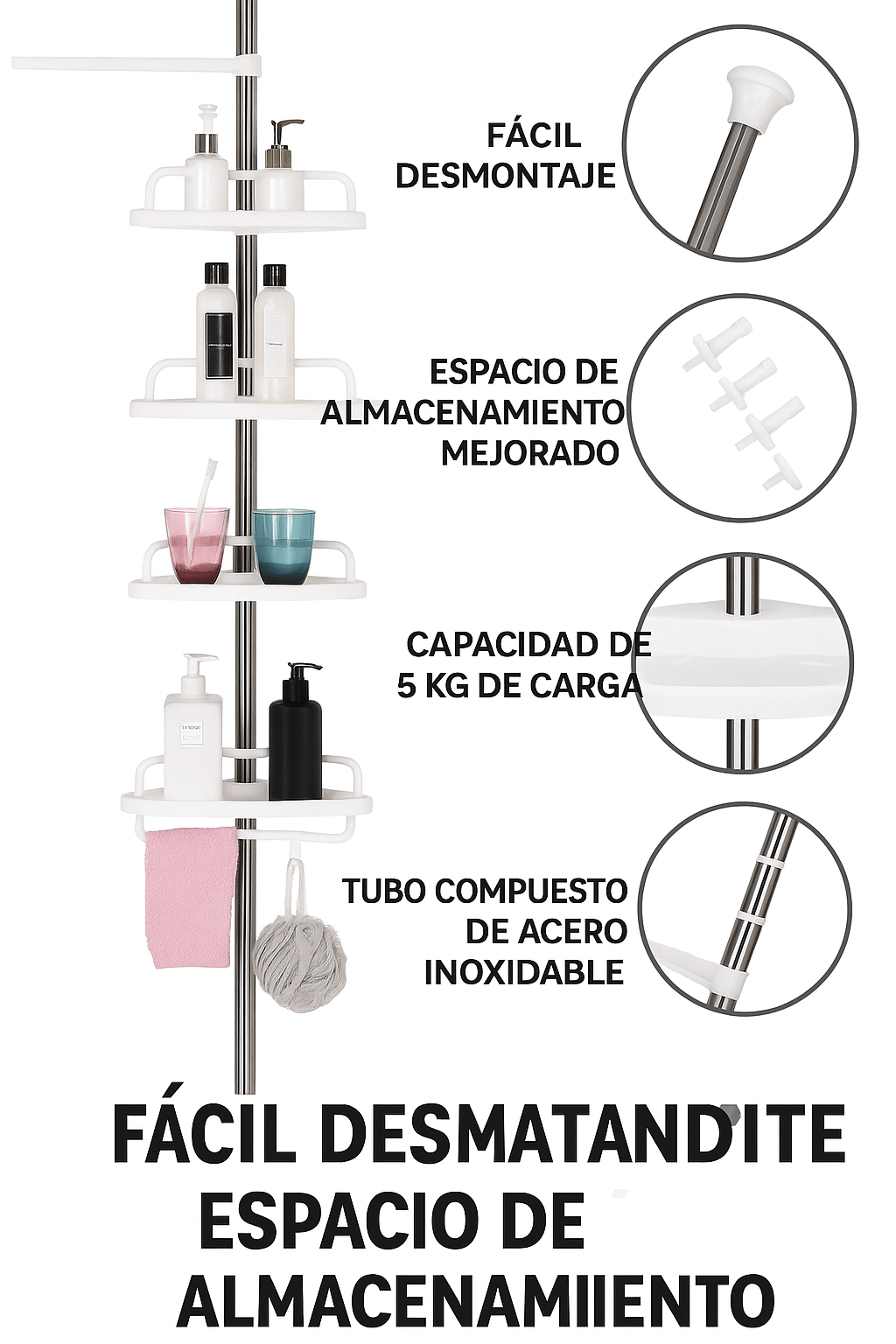 FÁCIL DESMONTAJE

ESPACIO DE ALMACENAMIENTO MEJORADO

CAPACIDAD DE 5 KG DE CARGA

TUBO COMPUESTO DE ACERO INOXIDABLE

FÁCIL DESMATANDITE ESPACIO DE ALMACENAMIIENTO